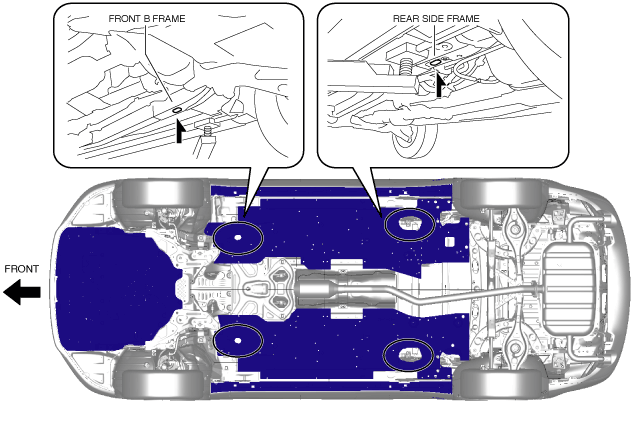 FRONT B FRAME

REAR SIDE FRAME

FRONT