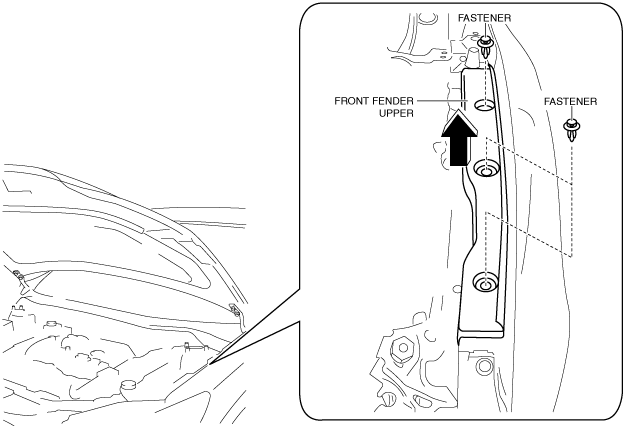 FASTENER

FRONT FENDER UPPER

FASTENER