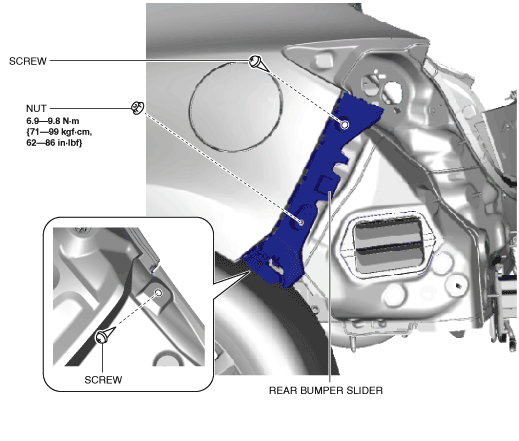 SCREW

NUT
6.9—9.8 N·m
{71—99 kgf·cm,
62—86 in·lbf}

SCREW

REAR BUMPER SLIDER