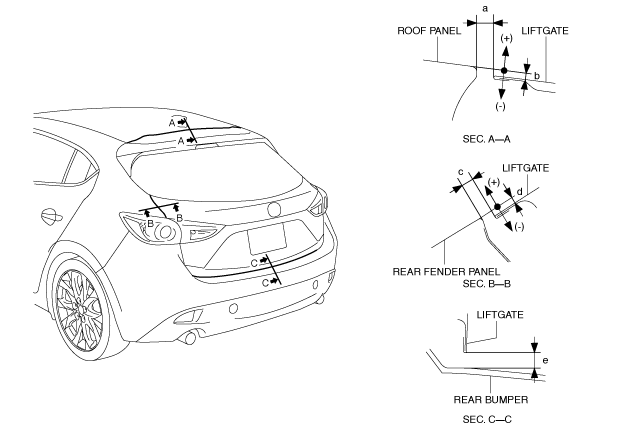 A
A
B
B
C
C

a
ROOF PANEL
LIFTGATE
(+)
b
(-)
SEC. A—A

c
LIFTGATE
(+)
d
(-)
REAR FENDER PANEL
SEC. B—B

LIFTGATE
e
REAR BUMPER
SEC. C—C