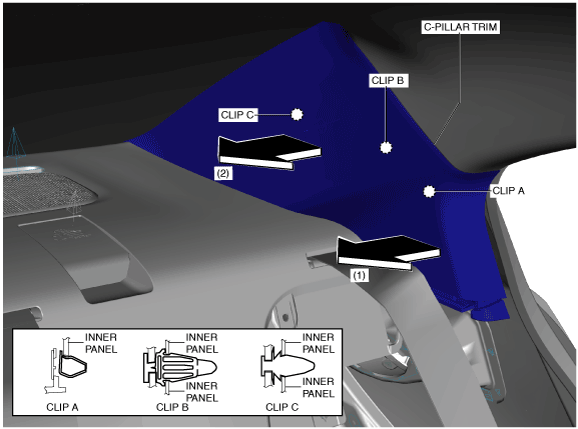 C-PILLAR TRIM

CLIP B

CLIP C

(2)

CLIP A

(1)

INNER PANEL

CLIP A

INNER PANEL

INNER PANEL

CLIP B

INNER PANEL

INNER PANEL

CLIP C