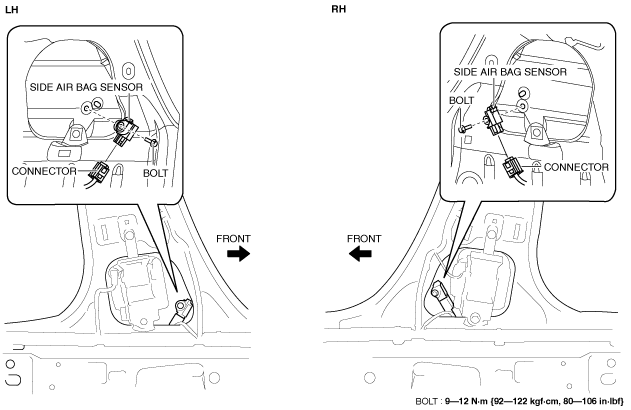 LH

SIDE AIR BAG SENSOR

CONNECTOR

BOLT

FRONT

RH

SIDE AIR BAG SENSOR

BOLT

CONNECTOR

FRONT

BOLT : 9—12 N·m {92—122 kgf·cm, 80—106 in·lbf}