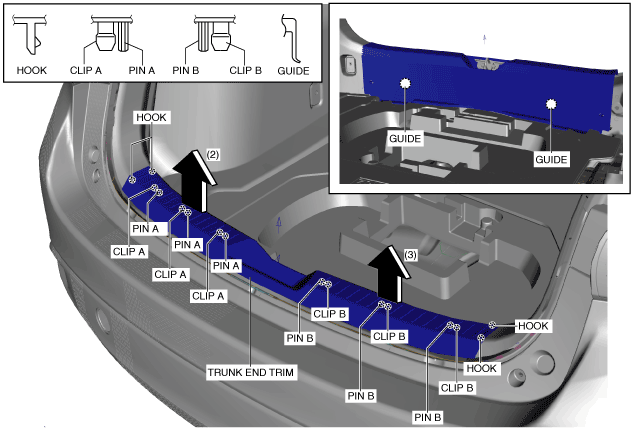 HOOK CLIP A PIN A PIN B CLIP B GUIDE

GUIDE GUIDE

HOOK
(2)
PIN A
CLIP A
PIN A
CLIP A
PIN A
CLIP A
(3)
CLIP B
PIN B
CLIP B
HOOK
HOOK
TRUNK END TRIM
PIN B
CLIP B
PIN B