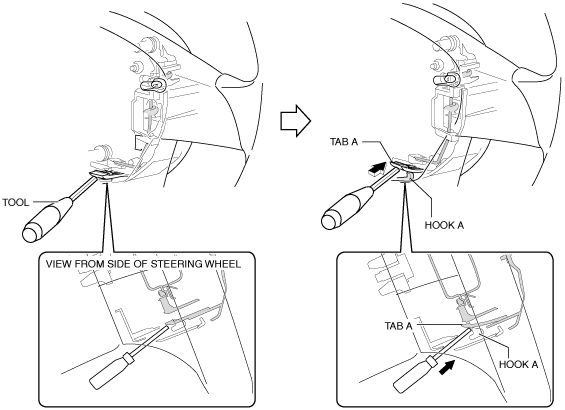 TOOL

VIEW FROM SIDE OF STEERING WHEEL

TAB A

HOOK A

TAB A

HOOK A