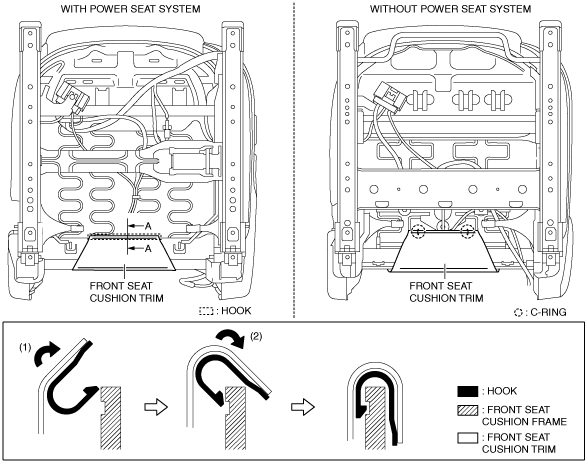 WITH POWER SEAT SYSTEM

A

A

FRONT SEAT CUSHION TRIM

: HOOK

WITHOUT POWER SEAT SYSTEM

FRONT SEAT CUSHION TRIM

: C-RING

(1)

(2)

: HOOK

: FRONT SEAT CUSHION FRAME

: FRONT SEAT CUSHION TRIM