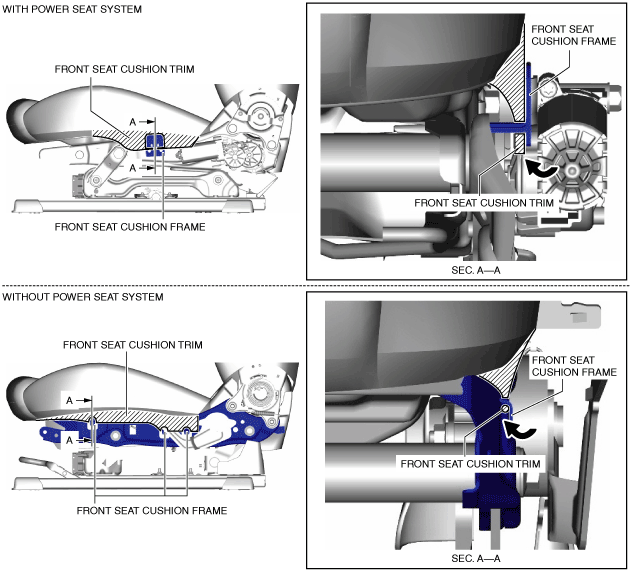 WITH POWER SEAT SYSTEM

FRONT SEAT CUSHION TRIM

A

A

FRONT SEAT CUSHION FRAME

FRONT SEAT CUSHION FRAME

FRONT SEAT CUSHION TRIM

SEC. A—A

WITHOUT POWER SEAT SYSTEM

FRONT SEAT CUSHION TRIM

A

A

FRONT SEAT CUSHION FRAME

FRONT SEAT CUSHION FRAME

FRONT SEAT CUSHION TRIM

SEC. A—A