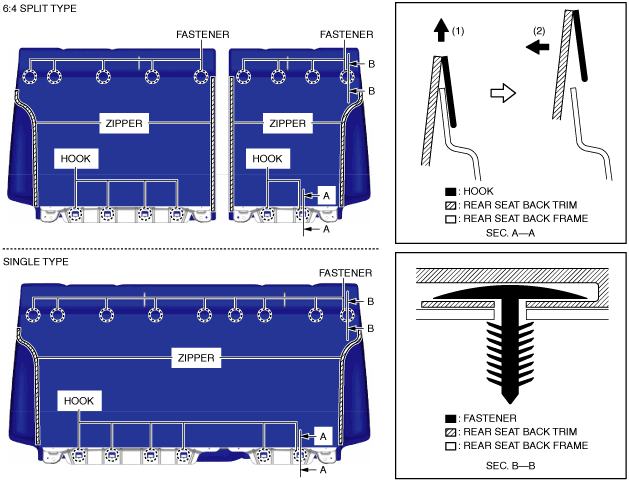 6:4 SPLIT TYPE

FASTENER

FASTENER

B

B

ZIPPER

ZIPPER

HOOK

HOOK

A

A

SINGLE TYPE

FASTENER

B

B

ZIPPER

HOOK

A

A

(1)

(2)

: HOOK

: REAR SEAT BACK TRIM

: REAR SEAT BACK FRAME

SEC. A—A

: FASTENER

: REAR SEAT BACK TRIM

: REAR SEAT BACK FRAME

SEC. B—B