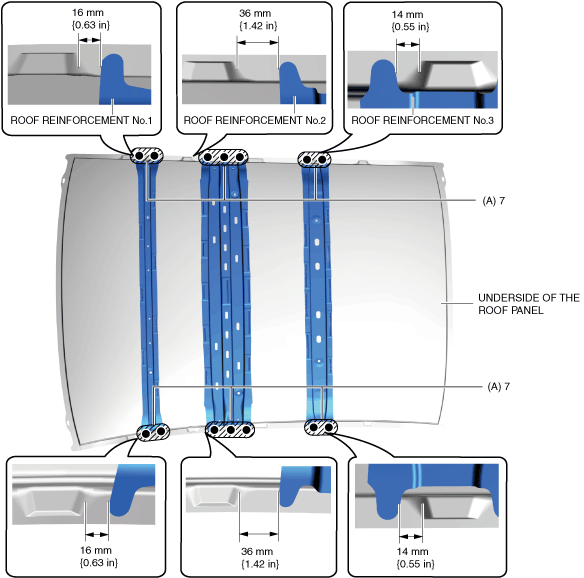 16 mm
{0.63 in}

ROOF REINFORCEMENT No.1

36 mm
{1.42 in}

ROOF REINFORCEMENT No.2

14 mm
{0.55 in}

ROOF REINFORCEMENT No.3

(A) 7

UNDERSIDE OF THE ROOF PANEL

(A) 7

16 mm
{0.63 in}

36 mm
{1.42 in}

14 mm
{0.55 in}