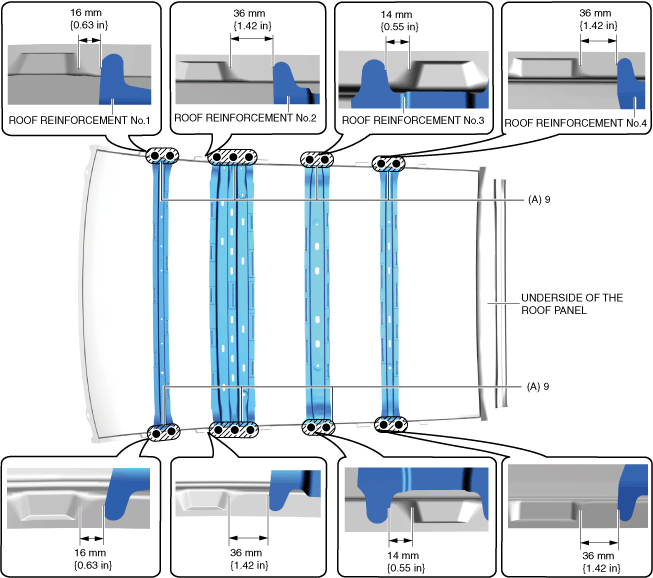 16 mm
{0.63 in}

ROOF REINFORCEMENT No.1

36 mm
{1.42 in}

ROOF REINFORCEMENT No.2

14 mm
{0.55 in}

ROOF REINFORCEMENT No.3

36 mm
{1.42 in}

ROOF REINFORCEMENT No.4

(A) 9

UNDERSIDE OF THE ROOF PANEL

(A) 9

16 mm
{0.63 in}

36 mm
{1.42 in}

14 mm
{0.55 in}

36 mm
{1.42 in}