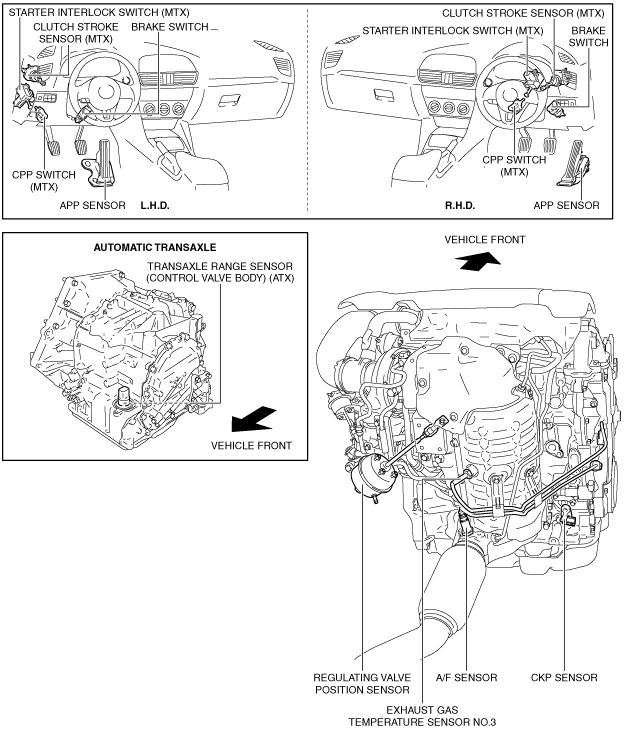 STARTER INTERLOCK SWITCH (MTX)
CLUTCH STROKE SENSOR (MTX)
BRAKE SWITCH
CPP SWITCH (MTX)
APP SENSOR
L.H.D.

CLUTCH STROKE SENSOR (MTX)
STARTER INTERLOCK SWITCH (MTX)
BRAKE SWITCH
CPP SWITCH (MTX)
R.H.D.
APP SENSOR

AUTOMATIC TRANSAXLE
TRANSAXLE RANGE SENSOR (CONTROL VALVE BODY) (ATX)
VEHICLE FRONT

VEHICLE FRONT

REGULATING VALVE POSITION SENSOR
A/F SENSOR
CKP SENSOR
EXHAUST GAS TEMPERATURE SENSOR NO.3