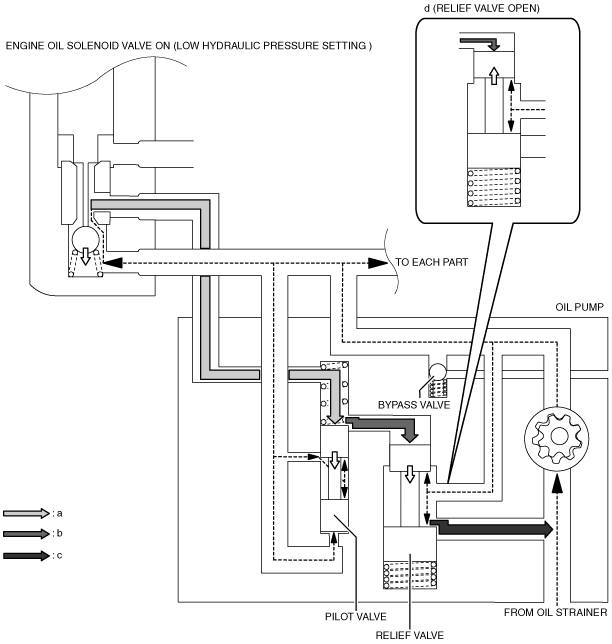 d (RELIEF VALVE OPEN)

ENGINE OIL SOLENOID VALVE ON (LOW HYDRAULIC PRESSURE SETTING )

TO EACH PART

OIL PUMP

BYPASS VALVE

: a
: b
: c

PILOT VALVE

RELIEF VALVE

FROM OIL STRAINER