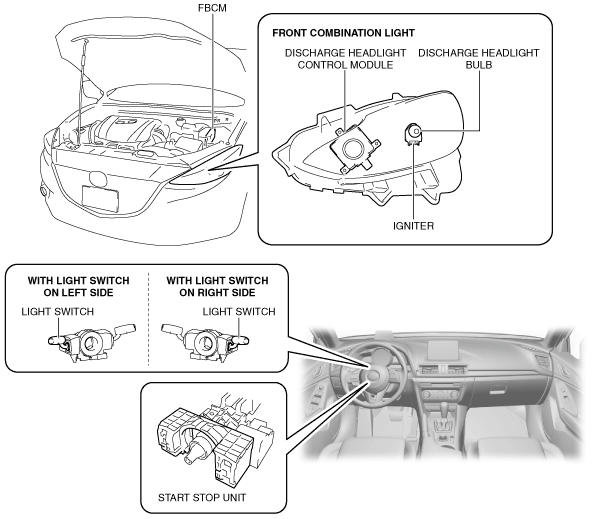 FBCM

FRONT COMBINATION LIGHT

DISCHARGE HEADLIGHT CONTROL MODULE

DISCHARGE HEADLIGHT BULB

IGNITER

WITH LIGHT SWITCH ON LEFT SIDE

LIGHT SWITCH

WITH LIGHT SWITCH ON RIGHT SIDE

LIGHT SWITCH

START STOP UNIT