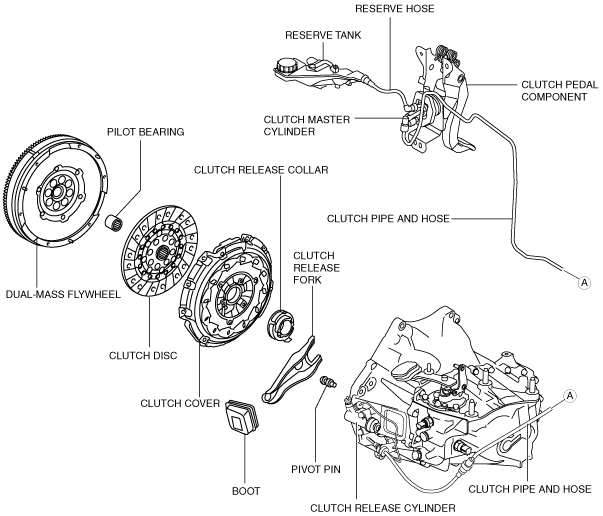 RESERVE HOSE
RESERVE TANK
CLUTCH PEDAL COMPONENT
CLUTCH MASTER CYLINDER
PILOT BEARING
CLUTCH RELEASE COLLAR
CLUTCH PIPE AND HOSE
CLUTCH RELEASE FORK
A
DUAL-MASS FLYWHEEL
CLUTCH DISC
CLUTCH COVER
A
PIVOT PIN
BOOT
CLUTCH PIPE AND HOSE
CLUTCH RELEASE CYLINDER