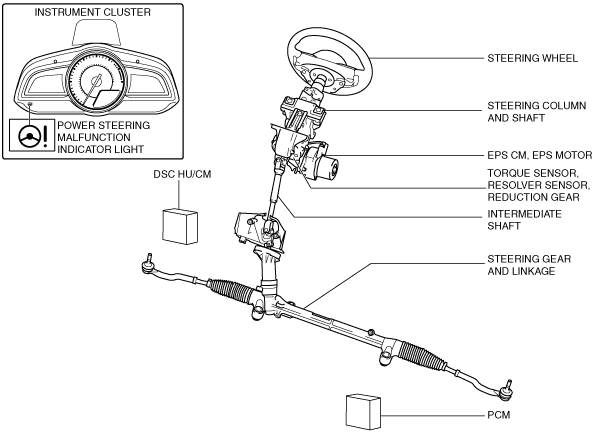 INSTRUMENT CLUSTER

POWER STEERING MALFUNCTION INDICATOR LIGHT

DSC HU/CM

STEERING WHEEL

STEERING COLUMN AND SHAFT

EPS CM, EPS MOTOR

TORQUE SENSOR, RESOLVER SENSOR, REDUCTION GEAR

INTERMEDIATE SHAFT

STEERING GEAR AND LINKAGE

PCM