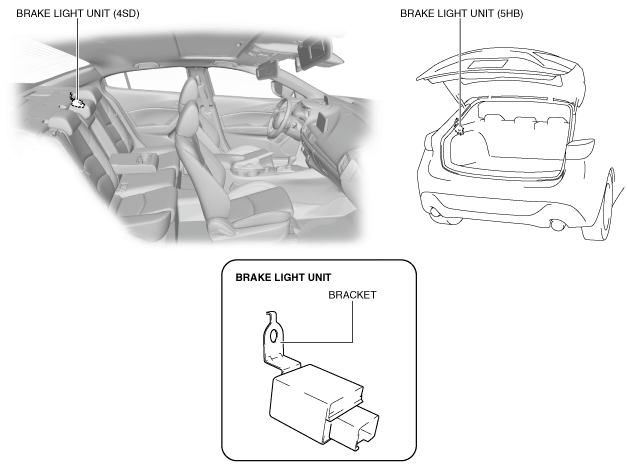 BRAKE LIGHT UNIT (4SD)

BRAKE LIGHT UNIT (5HB)

BRAKE LIGHT UNIT

BRACKET