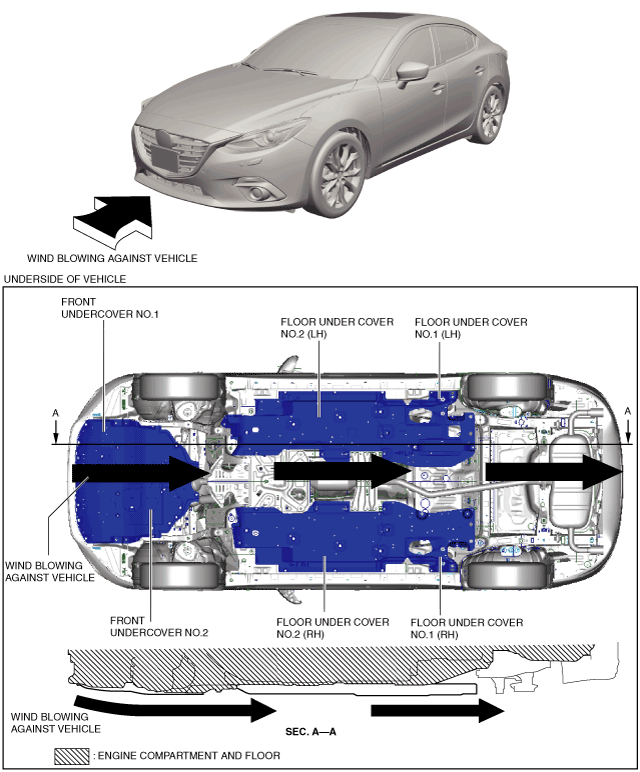 WIND BLOWING AGAINST VEHICLE

UNDERSIDE OF VEHICLE

FRONT UNDERCOVER NO.1

FLOOR UNDER COVER NO.2 (LH)

FLOOR UNDER COVER NO.1 (LH)

A

A

WIND BLOWING AGAINST VEHICLE

FRONT UNDERCOVER NO.2

FLOOR UNDER COVER NO.2 (RH)

FLOOR UNDER COVER NO.1 (RH)

WIND BLOWING AGAINST VEHICLE

SEC. A—A

: ENGINE COMPARTMENT AND FLOOR