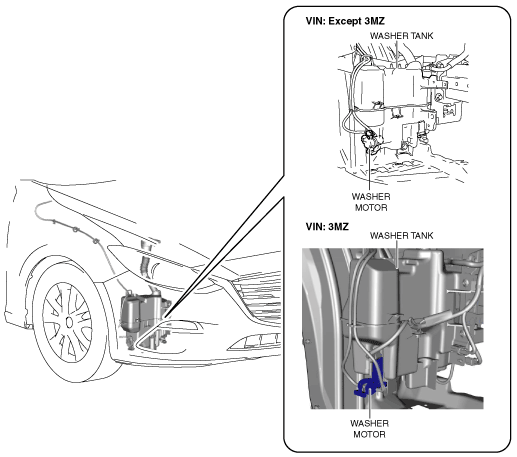 VIN: Except 3MZ

WASHER TANK

WASHER MOTOR

VIN: 3MZ

WASHER TANK

WASHER MOTOR