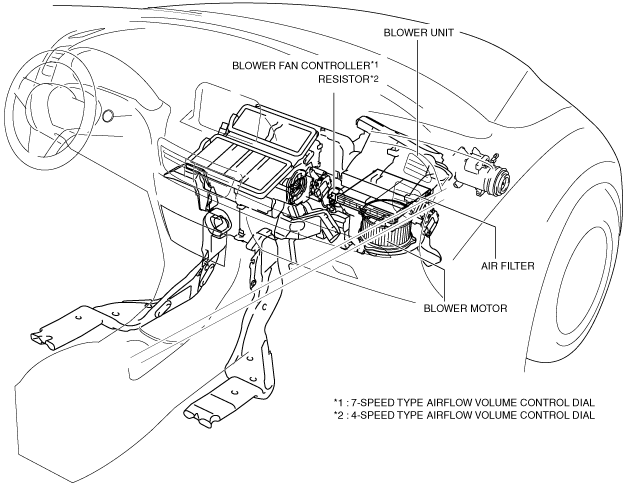 BLOWER UNIT

BLOWER FAN CONTROLLER*1
RESISTOR*2

AIR FILTER

BLOWER MOTOR

*1 : 7-SPEED TYPE AIRFLOW VOLUME CONTROL DIAL
*2 : 4-SPEED TYPE AIRFLOW VOLUME CONTROL DIAL