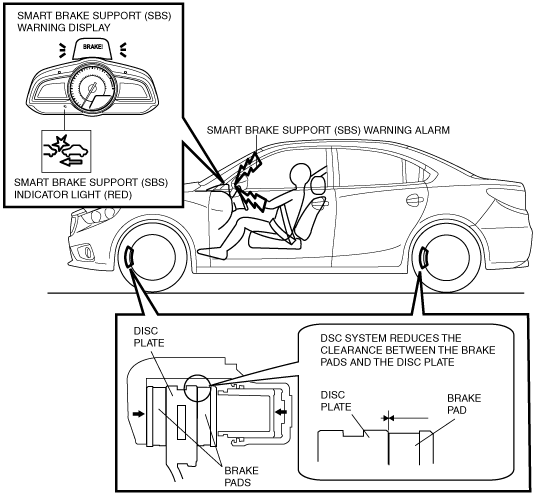 SMART BRAKE SUPPORT (SBS) WARNING DISPLAY

BRAKE!

SMART BRAKE SUPPORT (SBS) INDICATOR LIGHT (RED)

SMART BRAKE SUPPORT (SBS) WARNING ALARM

DISC PLATE

BRAKE PADS

DSC SYSTEM REDUCES THE CLEARANCE BETWEEN THE BRAKE PADS AND THE DISC PLATE

DISC PLATE

BRAKE PAD