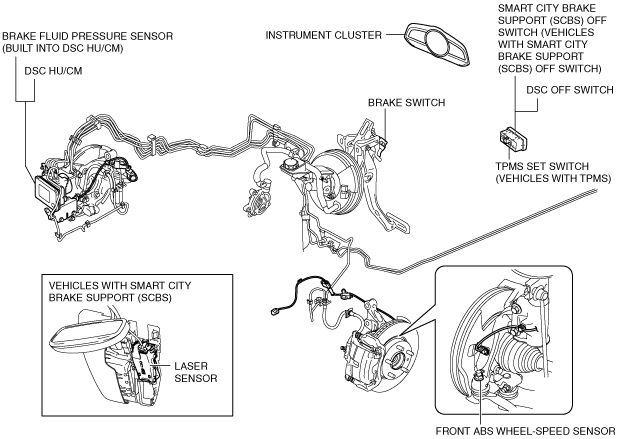 BRAKE FLUID PRESSURE SENSOR (BUILT INTO DSC HU/CM)

DSC HU/CM

INSTRUMENT CLUSTER

SMART CITY BRAKE SUPPORT (SCBS) OFF SWITCH (VEHICLES WITH SMART CITY BRAKE SUPPORT (SCBS) OFF SWITCH)

DSC OFF SWITCH

BRAKE SWITCH

TPMS SET SWITCH (VEHICLES WITH TPMS)

VEHICLES WITH SMART CITY BRAKE SUPPORT (SCBS)

LASER SENSOR

FRONT ABS WHEEL-SPEED SENSOR