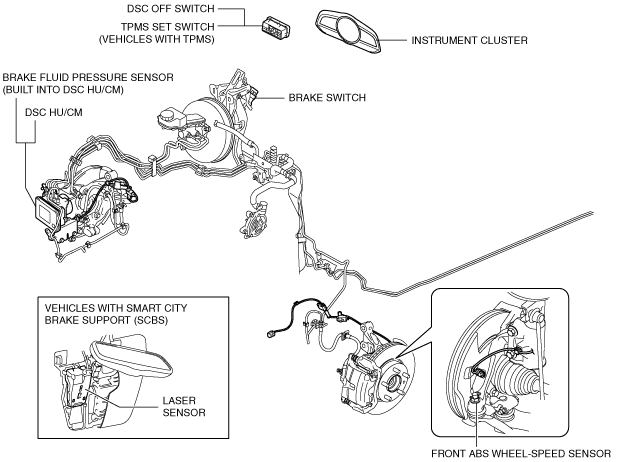 DSC OFF SWITCH

TPMS SET SWITCH (VEHICLES WITH TPMS)

INSTRUMENT CLUSTER

BRAKE FLUID PRESSURE SENSOR (BUILT INTO DSC HU/CM)

DSC HU/CM

BRAKE SWITCH

VEHICLES WITH SMART CITY BRAKE SUPPORT (SCBS)

LASER SENSOR

FRONT ABS WHEEL-SPEED SENSOR