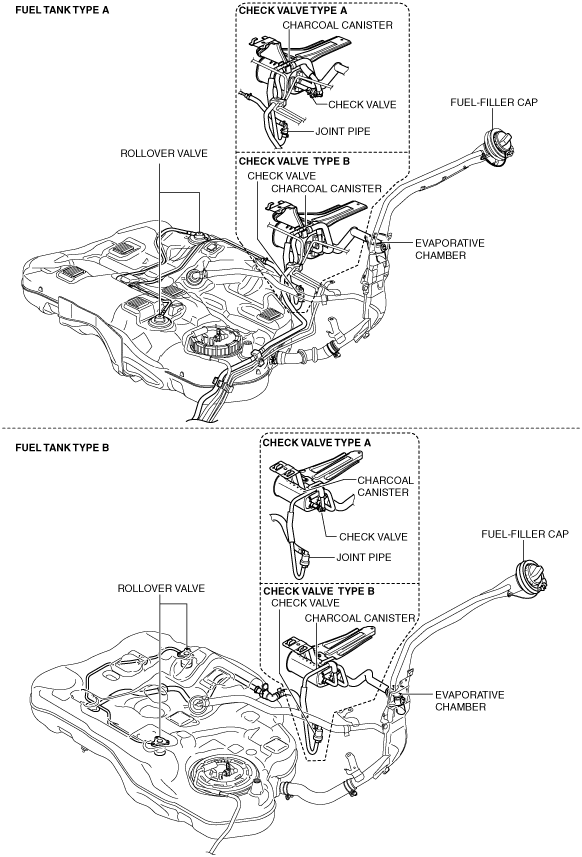 FUEL TANK TYPE A

CHECK VALVE TYPE A
CHARCOAL CANISTER
CHECK VALVE
JOINT PIPE

FUEL-FILLER CAP

ROLLOVER VALVE

CHECK VALVE TYPE B
CHECK VALVE
CHARCOAL CANISTER

EVAPORATIVE CHAMBER

FUEL TANK TYPE B

CHECK VALVE TYPE A
CHARCOAL CANISTER
CHECK VALVE
JOINT PIPE

FUEL-FILLER CAP

ROLLOVER VALVE

CHECK VALVE TYPE B
CHECK VALVE
CHARCOAL CANISTER

EVAPORATIVE CHAMBER