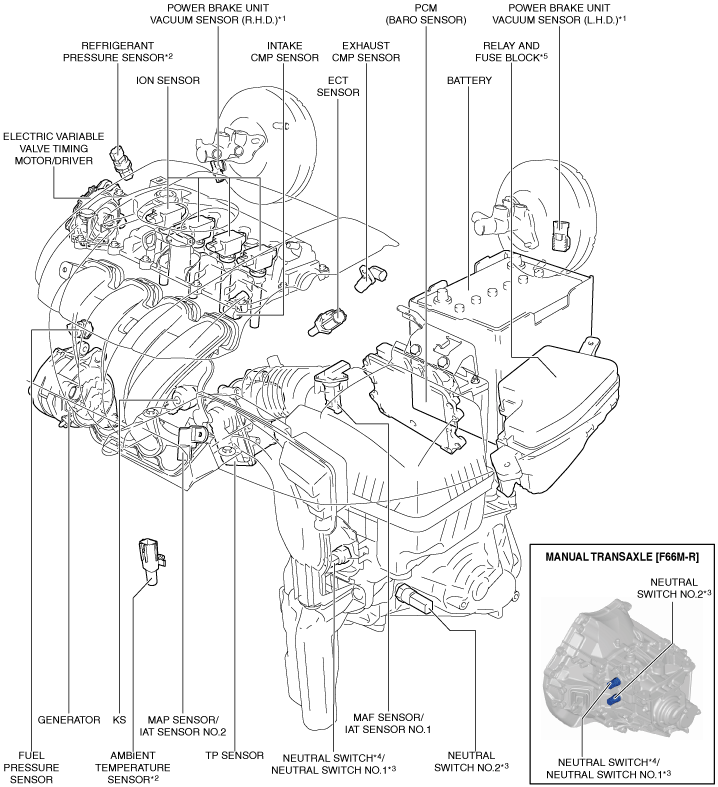 POWER BRAKE UNIT VACUUM SENSOR (R.H.D.)*1

PCM (BARO SENSOR)

POWER BRAKE UNIT VACUUM SENSOR (L.H.D.)*1

REFRIGERANT PRESSURE SENSOR*2

INTAKE CMP SENSOR

EXHAUST CMP SENSOR

RELAY AND FUSE BLOCK*5

ION SENSOR

ECT SENSOR

BATTERY

ELECTRIC VARIABLE VALVE TIMING MOTOR/DRIVER

MANUAL TRANSAXLE [F66M-R]

NEUTRAL SWITCH NO.2*3

NEUTRAL SWITCH*4/ NEUTRAL SWITCH NO.1*3

GENERATOR

KS

MAP SENSOR/ IAT SENSOR NO.2

MAF SENSOR/ IAT SENSOR NO.1

FUEL PRESSURE SENSOR

AMBIENT TEMPERATURE SENSOR*2

TP SENSOR

NEUTRAL SWITCH*4/ NEUTRAL SWITCH NO.1*3

NEUTRAL SWITCH NO.2*3