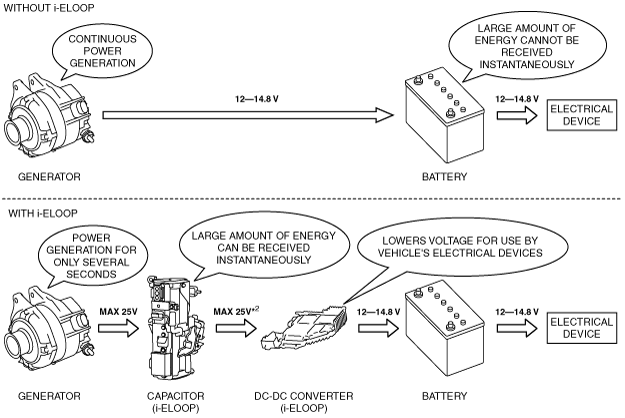 WITHOUT i-ELOOP

CONTINUOUS POWER GENERATION

LARGE AMOUNT OF ENERGY CANNOT BE RECEIVED INSTANTANEOUSLY

12—14.8 V

12—14.8 V

ELECTRICAL DEVICE

GENERATOR

BATTERY

WITH i-ELOOP

POWER GENERATION FOR ONLY SEVERAL SECONDS

LARGE AMOUNT OF ENERGY CAN BE RECEIVED INSTANTANEOUSLY

LOWERS VOLTAGE FOR USE BY VEHICLE'S ELECTRICAL DEVICES

MAX 25V

MAX 25V$^{*2}$

12—14.8 V

12—14.8 V

ELECTRICAL DEVICE

GENERATOR

CAPACITOR (i-ELOOP)

DC-DC CONVERTER (i-ELOOP)

BATTERY