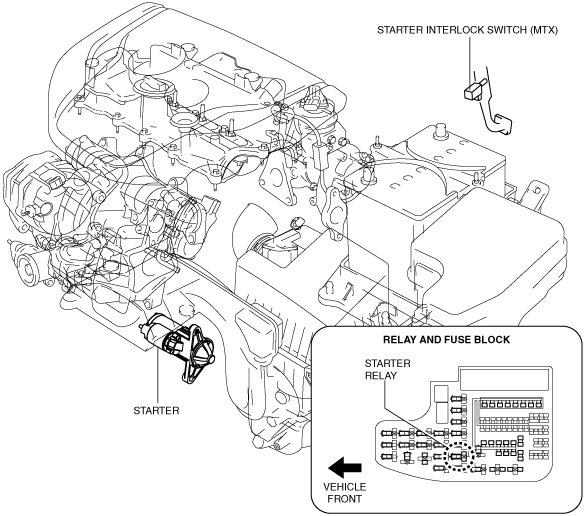 STARTER INTERLOCK SWITCH (MTX)

STARTER

RELAY AND FUSE BLOCK

STARTER RELAY

VEHICLE FRONT