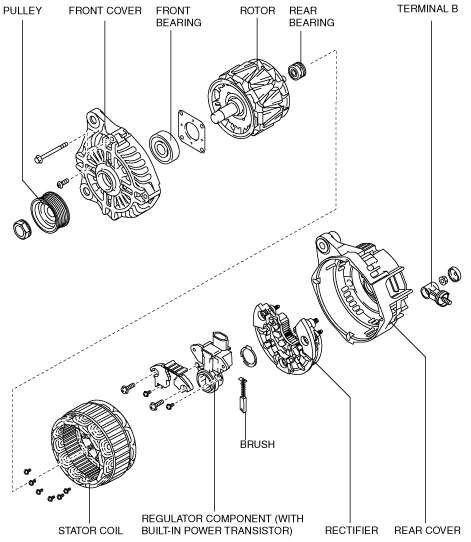 PULLEY
FRONT COVER
FRONT BEARING
ROTOR
REAR BEARING
TERMINAL B
BRUSH
STATOR COIL
REGULATOR COMPONENT (WITH BUILT-IN POWER TRANSISTOR)
RECTIFIER
REAR COVER