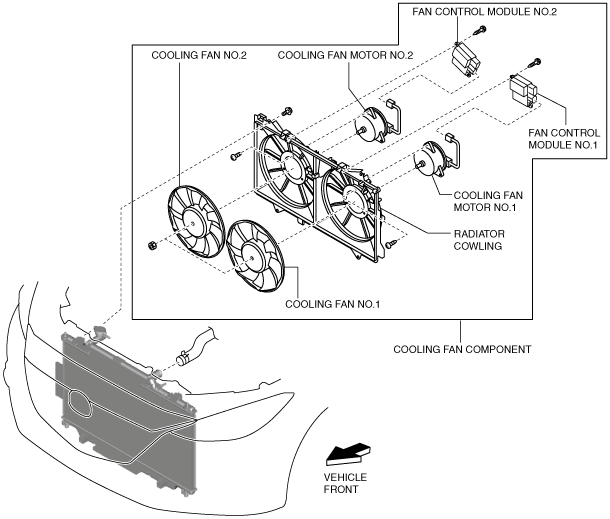 FAN CONTROL MODULE NO.2

COOLING FAN NO.2

COOLING FAN MOTOR NO.2

FAN CONTROL MODULE NO.1

COOLING FAN MOTOR NO.1

RADIATOR COWLING

COOLING FAN NO.1

COOLING FAN COMPONENT

VEHICLE FRONT