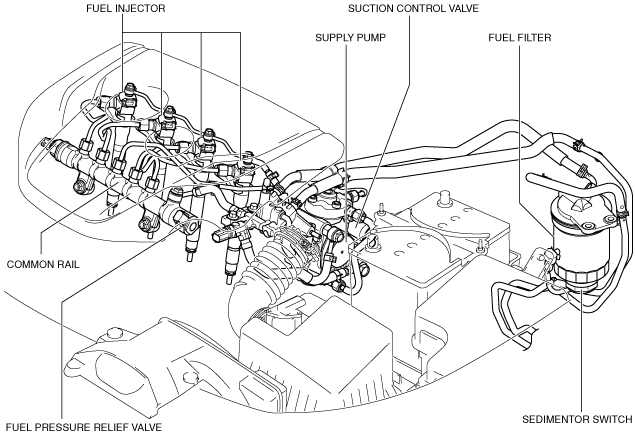 FUEL INJECTOR
SUCTION CONTROL VALVE
SUPPLY PUMP
FUEL FILTER
COMMON RAIL
FUEL PRESSURE RELIEF VALVE
SEDIMENTOR SWITCH