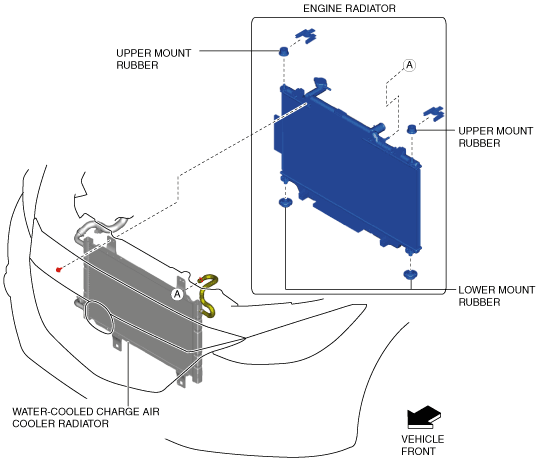 ENGINE RADIATOR

UPPER MOUNT RUBBER

A

UPPER MOUNT RUBBER

A

LOWER MOUNT RUBBER

WATER-COOLED CHARGE AIR COOLER RADIATOR

VEHICLE FRONT