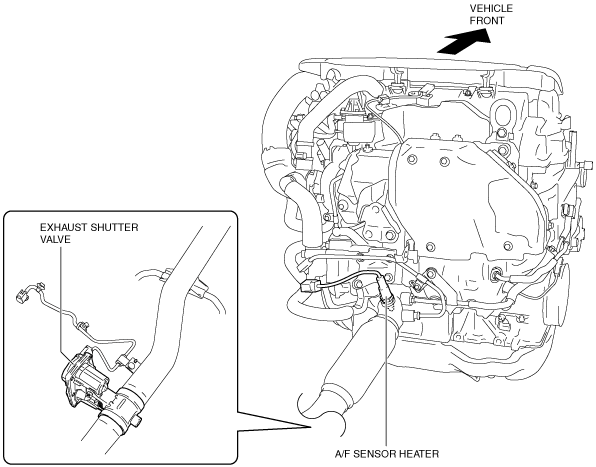 VEHICLE FRONT

EXHAUST SHUTTER VALVE

A/F SENSOR HEATER