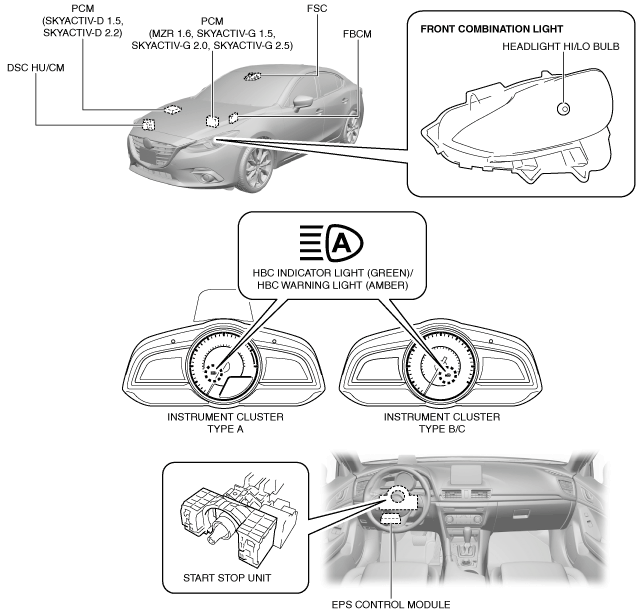 PCM
(SKYACTIV-D 1.5,
SKYACTIV-D 2.2)

PCM
(MZR 1.6, SKYACTIV-G 1.5,
SKYACTIV-G 2.0, SKYACTIV-G 2.5)

FSC

FBCM

DSC HU/CM

FRONT COMBINATION LIGHT

HEADLIGHT HI/LO BULB

A

HBC INDICATOR LIGHT (GREEN)/
HBC WARNING LIGHT (AMBER)

INSTRUMENT CLUSTER
TYPE A

INSTRUMENT CLUSTER
TYPE B/C

START STOP UNIT

EPS CONTROL MODULE