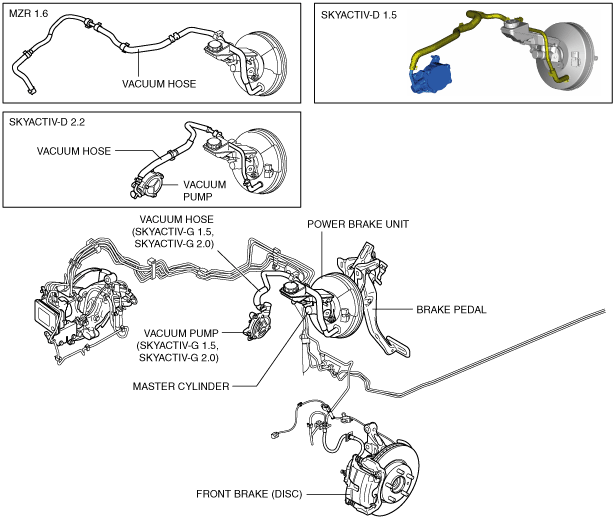 MZR 1.6

VACUUM HOSE

SKYACTIV-D 1.5

SKYACTIV-D 2.2

VACUUM HOSE

VACUUM PUMP

VACUUM HOSE (SKYACTIV-G 1.5, SKYACTIV-G 2.0)

POWER BRAKE UNIT

BRAKE PEDAL

VACUUM PUMP (SKYACTIV-G 1.5, SKYACTIV-G 2.0)

MASTER CYLINDER

FRONT BRAKE (DISC)