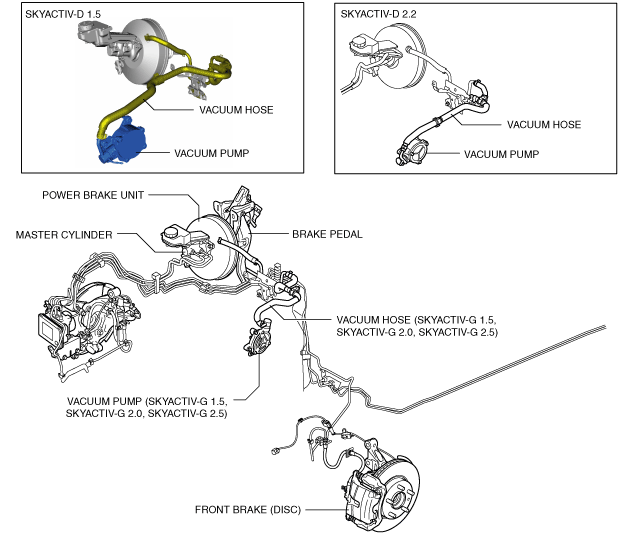 SKYACTIV-D 1.5

VACUUM HOSE

VACUUM PUMP

SKYACTIV-D 2.2

VACUUM HOSE

VACUUM PUMP

POWER BRAKE UNIT

MASTER CYLINDER

BRAKE PEDAL

VACUUM HOSE (SKYACTIV-G 1.5, SKYACTIV-G 2.0, SKYACTIV-G 2.5)

VACUUM PUMP (SKYACTIV-G 1.5, SKYACTIV-G 2.0, SKYACTIV-G 2.5)

FRONT BRAKE (DISC)