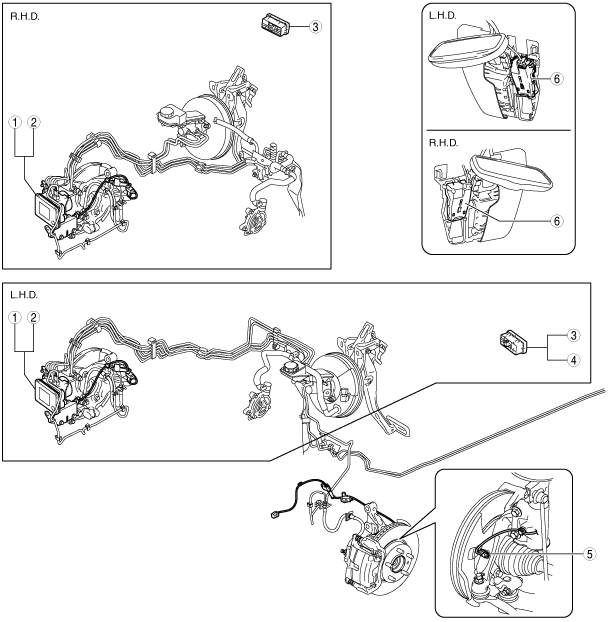 R.H.D.

3

1 2

L.H.D.

6

R.H.D.

6

L.H.D.

1 2

3

4

5