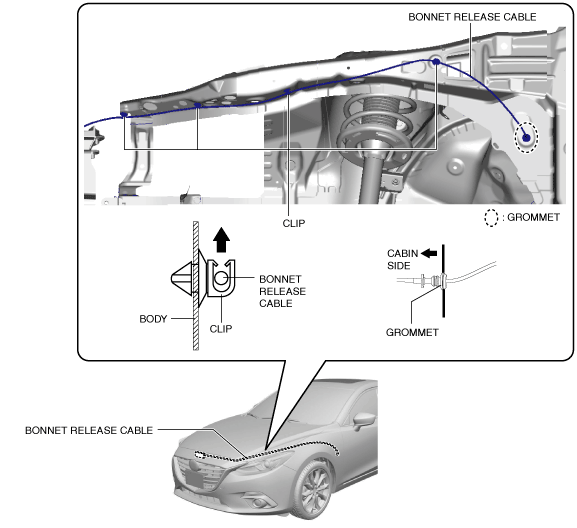 BONNET RELEASE CABLE

CLIP

: GROMMET

BONNET RELEASE CABLE

BODY

CLIP

CABIN SIDE

GROMMET

BONNET RELEASE CABLE