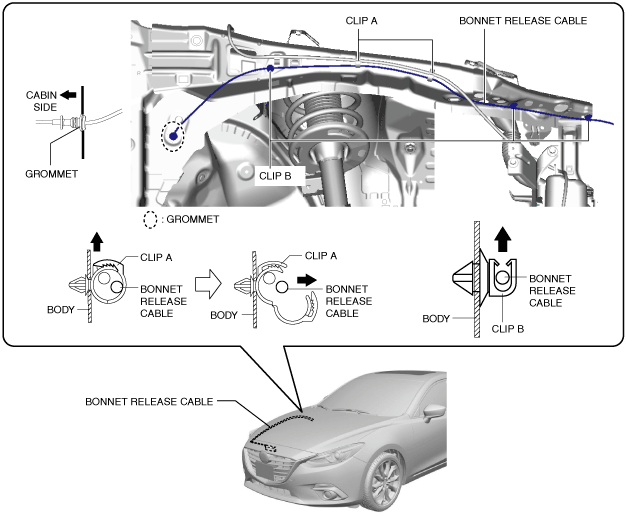 CLIP A
BONNET RELEASE CABLE
CABIN SIDE
GROMMET
CLIP B
: GROMMET
CLIP A
BONNET RELEASE CABLE
BODY
CLIP A
BONNET RELEASE CABLE
BODY
BONNET RELEASE CABLE
BODY
CLIP B
BONNET RELEASE CABLE