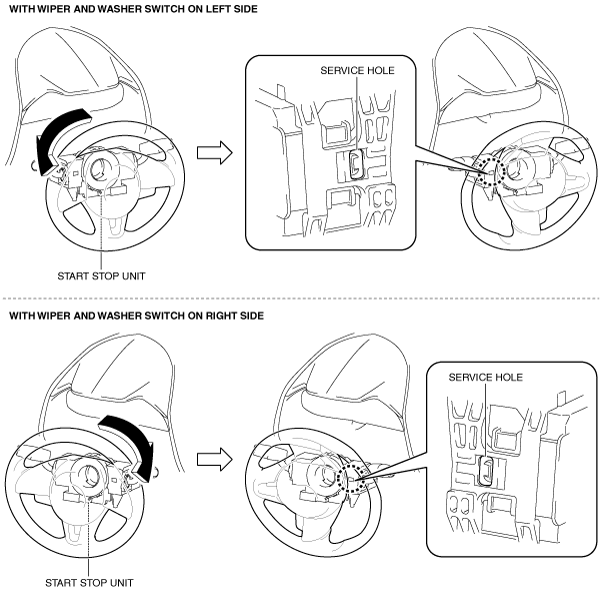 WITH WIPER AND WASHER SWITCH ON LEFT SIDE

SERVICE HOLE

START STOP UNIT

WITH WIPER AND WASHER SWITCH ON RIGHT SIDE

SERVICE HOLE

START STOP UNIT