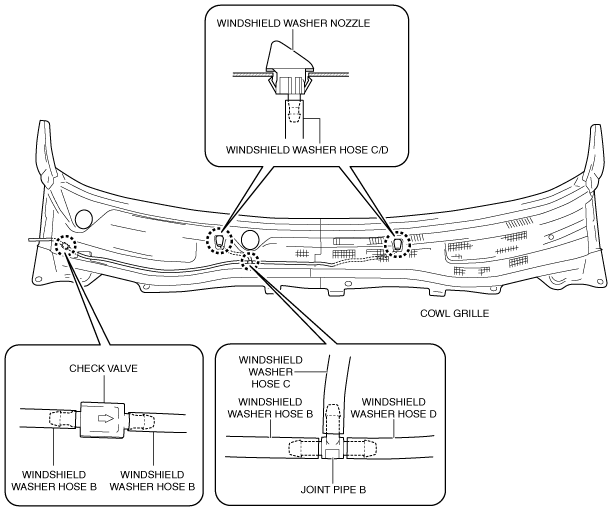 WINDSHIELD WASHER NOZZLE

WINDSHIELD WASHER HOSE C/D

COWL GRILLE

CHECK VALVE

WINDSHIELD WASHER HOSE B

WINDSHIELD WASHER HOSE B

WINDSHIELD WASHER HOSE C

WINDSHIELD WASHER HOSE B

WINDSHIELD WASHER HOSE D

JOINT PIPE B