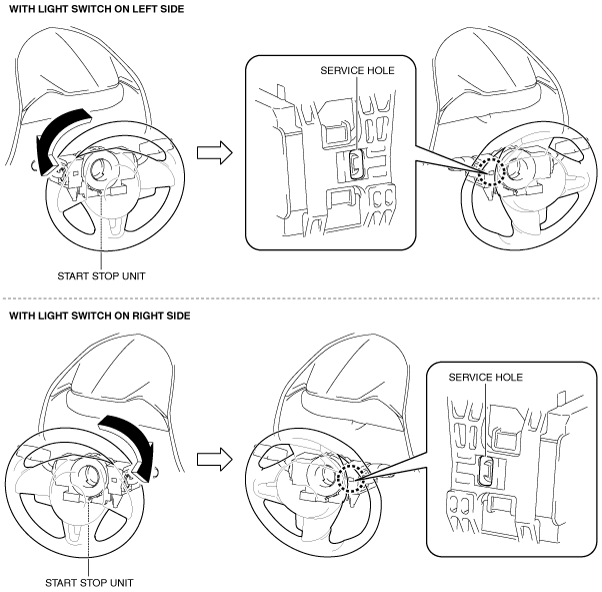 WITH LIGHT SWITCH ON LEFT SIDE

SERVICE HOLE

START STOP UNIT

WITH LIGHT SWITCH ON RIGHT SIDE

SERVICE HOLE

START STOP UNIT