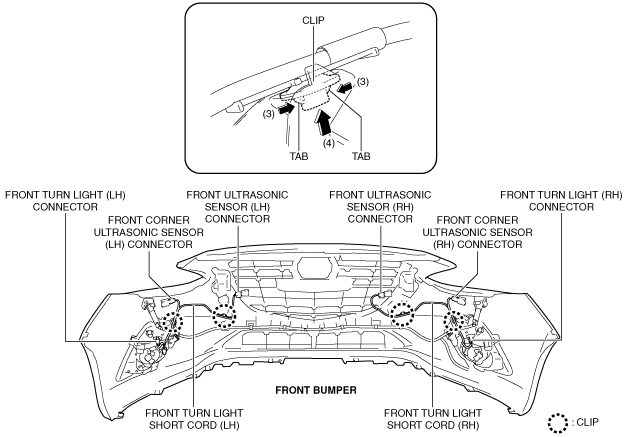 CLIP

(3)

(3)

(4)

TAB

TAB

FRONT TURN LIGHT (LH) CONNECTOR

FRONT CORNER ULTRASONIC SENSOR (LH) CONNECTOR

FRONT ULTRASONIC SENSOR (LH) CONNECTOR

FRONT ULTRASONIC SENSOR (RH) CONNECTOR

FRONT CORNER ULTRASONIC SENSOR (RH) CONNECTOR

FRONT TURN LIGHT (RH) CONNECTOR

FRONT BUMPER

FRONT TURN LIGHT SHORT CORD (LH)

FRONT TURN LIGHT SHORT CORD (RH)

: CLIP