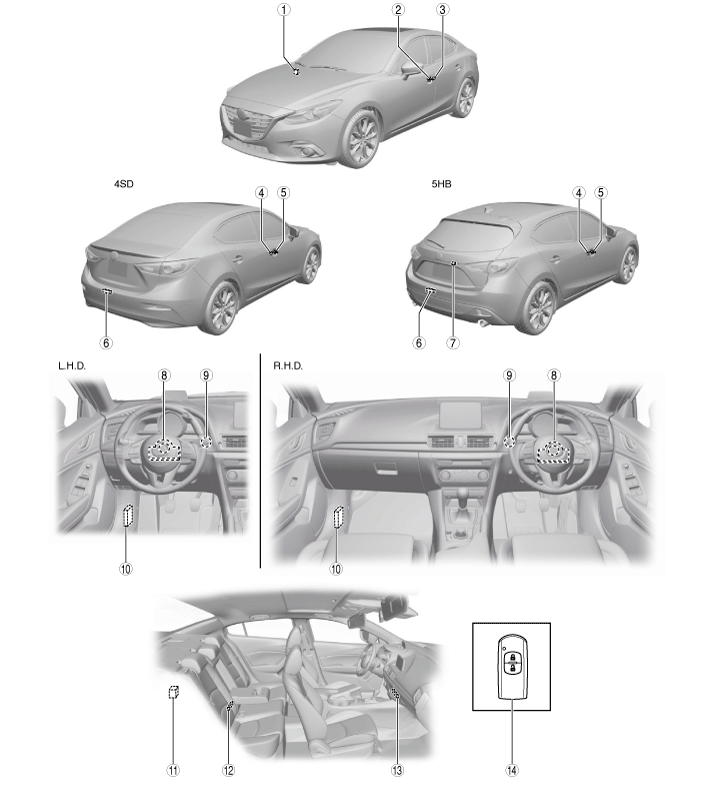 ①
②
③

4SD
④
⑤
⑥

5HB
④
⑤
⑥
⑦

L.H.D.
⑧
⑨
⑩

R.H.D.
⑨
⑧
⑩

⑪
⑫
⑬
⑭