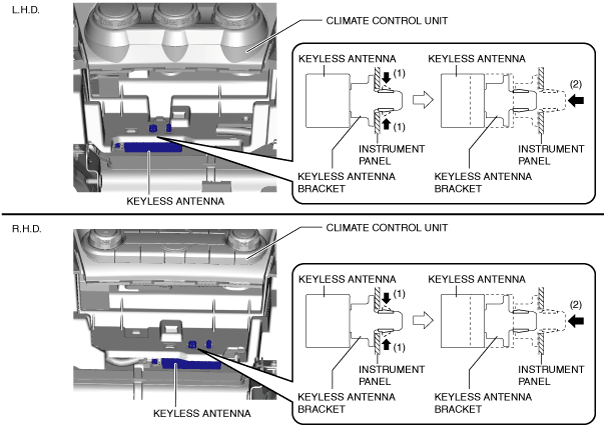 L.H.D.

CLIMATE CONTROL UNIT

KEYLESS ANTENNA

(1)

(1)

INSTRUMENT PANEL

KEYLESS ANTENNA BRACKET

KEYLESS ANTENNA

(2)

INSTRUMENT PANEL

KEYLESS ANTENNA BRACKET

KEYLESS ANTENNA

R.H.D.

CLIMATE CONTROL UNIT

KEYLESS ANTENNA

(1)

(1)

INSTRUMENT PANEL

KEYLESS ANTENNA BRACKET

KEYLESS ANTENNA

(2)

INSTRUMENT PANEL

KEYLESS ANTENNA BRACKET

KEYLESS ANTENNA