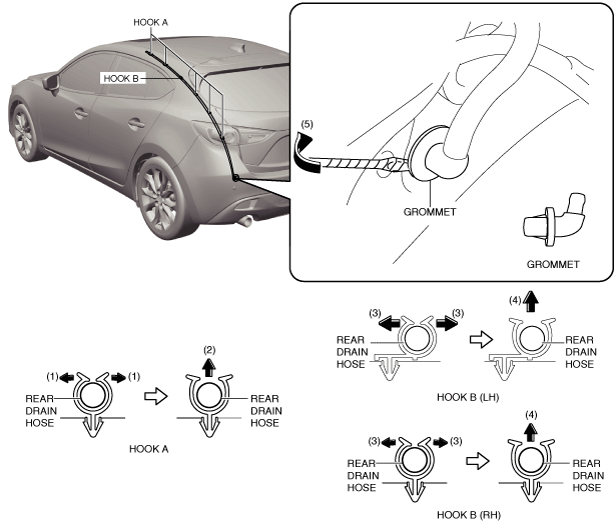 HOOK A

HOOK B

(5)

GROMMET

GROMMET

(1) (1)

REAR DRAIN HOSE

(2)

REAR DRAIN HOSE

HOOK A

(3) (3)

REAR DRAIN HOSE

(4)

REAR DRAIN HOSE

HOOK B (LH)

(3) (3)

REAR DRAIN HOSE

(4)

REAR DRAIN HOSE

HOOK B (RH)