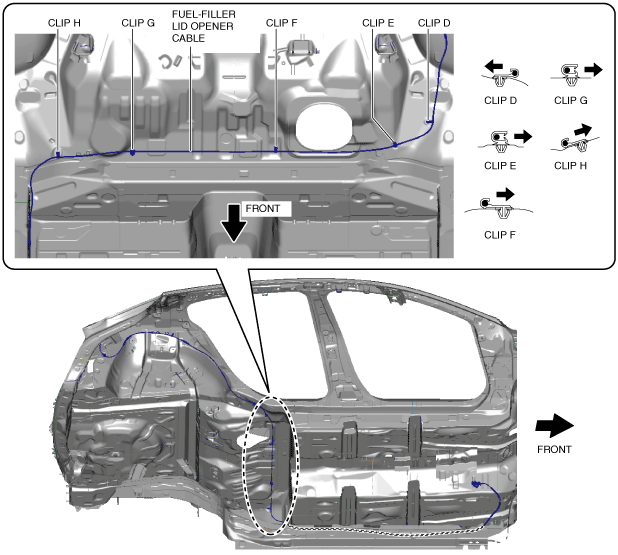 CLIP H
CLIP G
FUEL-FILLER LID OPENER CABLE
CLIP F
CLIP E
CLIP D

FRONT

CLIP D
CLIP G
CLIP E
CLIP H
CLIP F

FRONT