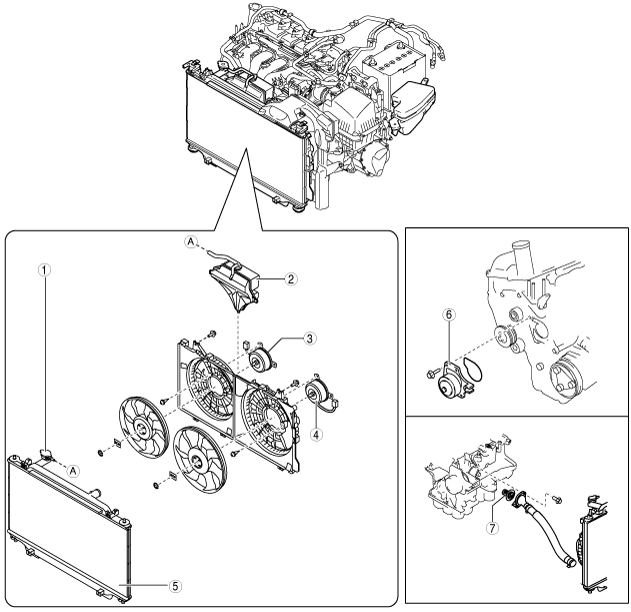 A
1
2
3
4
A
5
6
7