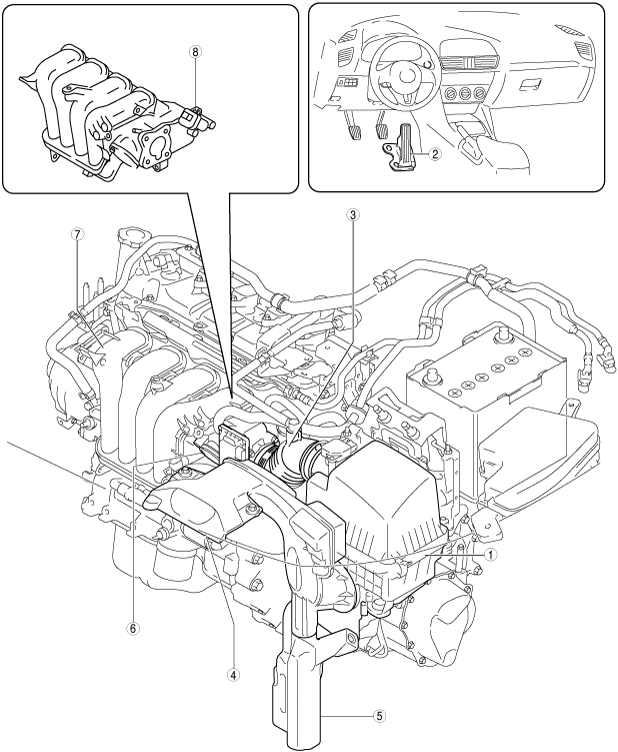 8
2
3
7
1
6
4
5